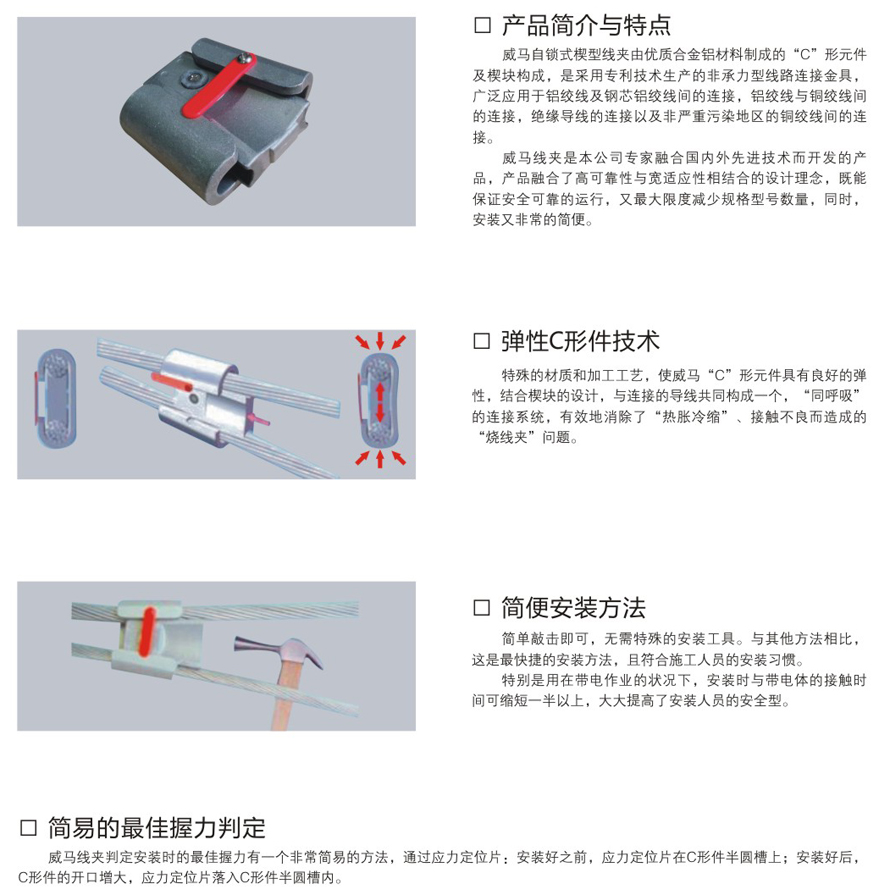 □ 产品简介与特点

威马自锁式楔型线夹由优质合金铝材料制成的“C”形元件及楔块构成，是采用专利技术生产的非承力型线路连接金具，广泛应用于铝绞线及钢芯铝绞线间的连接，铝绞线与铜绞线间的连接，绝缘导线的连接以及非严重污染地区的铜绞线间的连接。

威马线夹是本公司专家融合国内外先进技术而开发的产品，产品融合了高可靠性与宽适应性相结合的设计理念，既能保证安全可靠的运行，又最大限度减少规格型号数量，同时，安装又非常的简便。

□ 弹性C形件技术

特殊的材质和加工工艺，使威马“C”形元件具有良好的弹性，结合楔块的设计，与连接的导线共同构成一个，“同呼吸”的连接系统，有效地消除了“热胀冷缩”、接触不良而造成的“烧线夹”问题。

□ 简便安装方法

简单敲击即可，无需特殊的安装工具。与其他方法相比，这是最快捷的安装方法，且符合施工人员的安装习惯。

特别是用在带电作业的状况下，安装时与带电体的接触时间可缩短一半以上，大大提高了安装人员的安全型。

□ 简易的最佳握力判定

威马线夹判定安装时的最佳握力有一个非常简易的方法，通过应力定位片：安装好之前，应力定位片在C形件半圆槽上；安装好后，C形件的开口增大，应力定位片落入C形件半圆槽内。